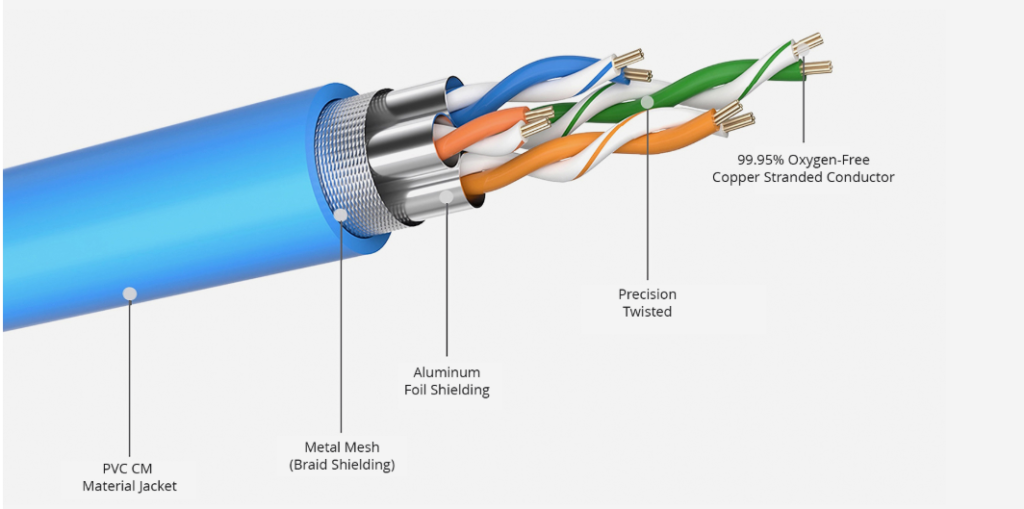 99.95% Oxygen-Free
Copper Stranded Conductor

Precision
Twisted

Aluminum
Foil Shielding

Metal Mesh
(Braid Shielding)

PVC CM
Material Jacket